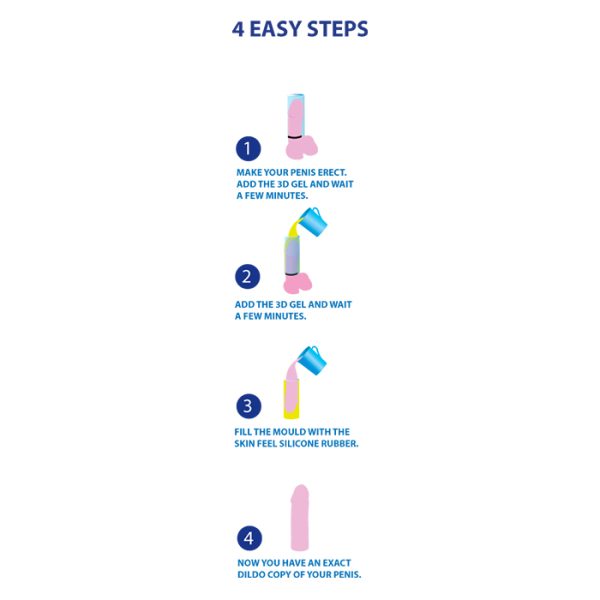 4 EASY STEPS

1

MAKE YOUR PENIS ERECT. ADD THE 3D GEL AND WAIT A FEW MINUTES.

2

ADD THE 3D GEL AND WAIT A FEW MINUTES.

3

FILL THE MOULD WITH THE SKIN FEEL SILICONE RUBBER.

4

NOW YOU HAVE AN EXACT DILDO COPY OF YOUR PENIS.