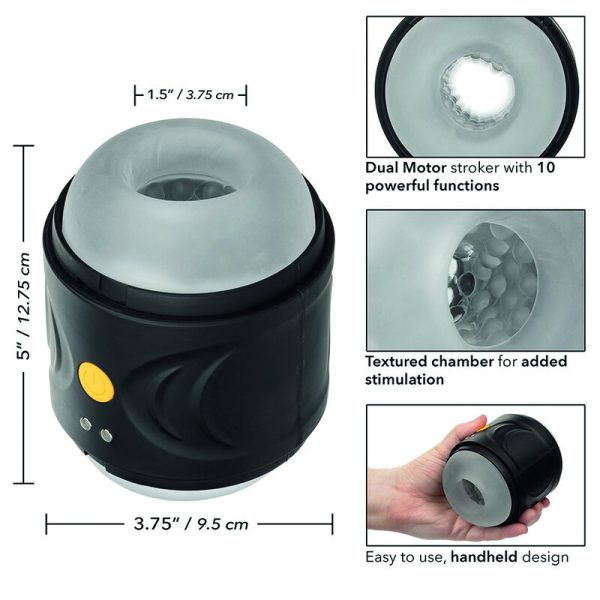 1.5" / 3.75 cm

5" / 12.75 cm

3.75" / 9.5 cm

Dual Motor stroker with 10 powerful functions

Textured chamber for added stimulation

Easy to use, handheld design