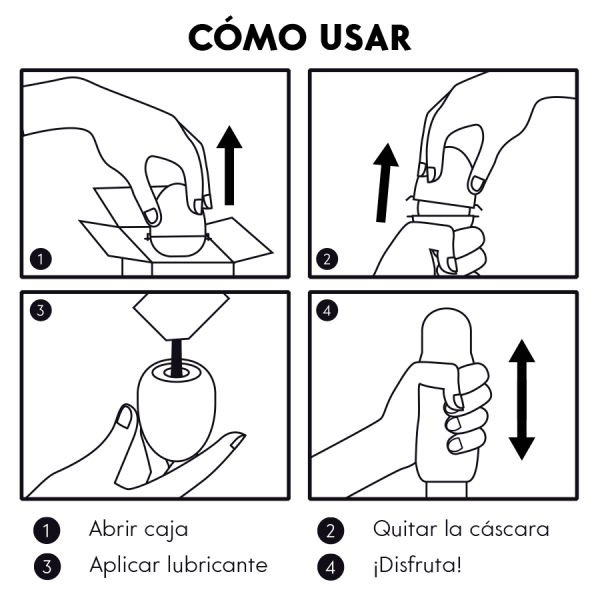 CÓMO USAR

1

2

3

4

1 Abrir caja
2 Quitar la cáscara
3 Aplicar lubricante
4 ¡Disfruta!